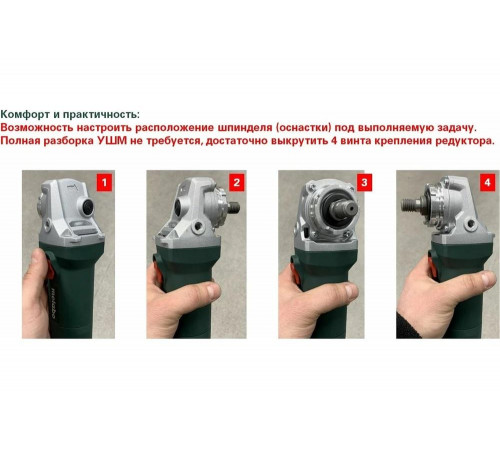 Комфорт и практичность:
Возможность настроить расположение шпинделя (оснастки) под выполняемую задачу.
Полная разборка УШМ не требуется, достаточно выкрутить 4 винта крепления редуктора.

1

metabo

2

3

4